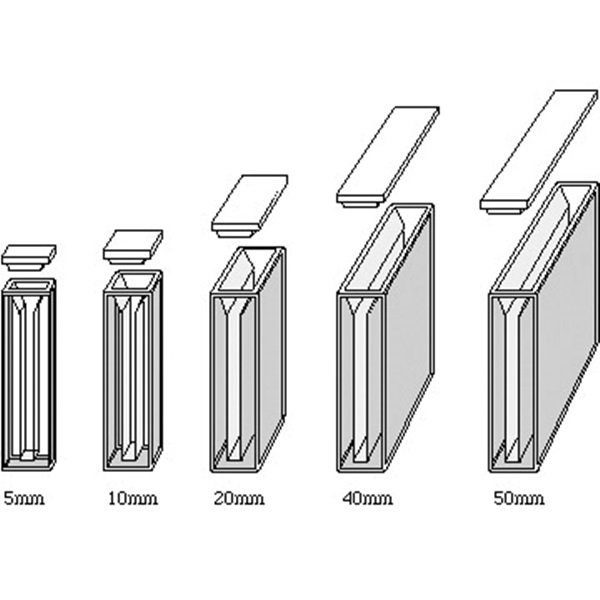 5mm 10mm 20mm 40mm 50mm